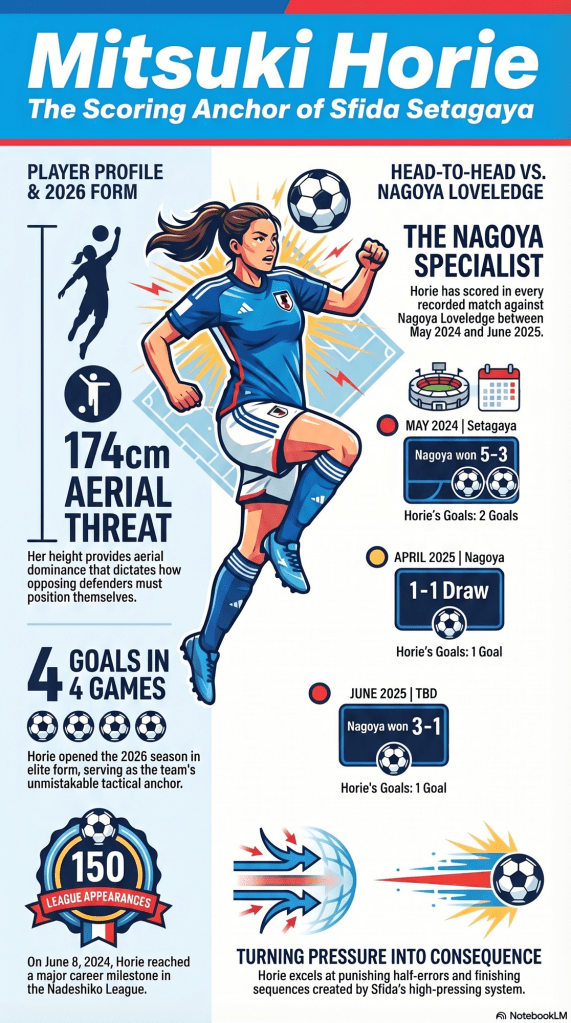 Mitsuki Horie
The Scoring Anchor of Sfida Setagaya

PLAYER PROFILE & 2026 FORM

174cm AERIAL THREAT

Her height provides aerial dominance that dictates how opposing defenders must position themselves.

4 GOALS IN 4 GAMES

Horie opened the 2026 season in elite form, serving as the team's unmistakable tactical anchor.

150 LEAGUE APPEARANCES

On June 8, 2024, Horie reached a major career milestone in the Nadeshiko League.

HEAD-TO-HEAD VS. NAGOYA LOVELEDGE

THE NAGOYA SPECIALIST

Horie has scored in every recorded match against Nagoya Loveledge between May 2024 and June 2025.

MAY 2024 | Setagaya
Nagoya won 5-3
Horie's Goals: 2 Goals

APRIL 2025 | Nagoya
1-1 Draw
Horie's Goals: 1 Goal

JUNE 2025 | TBD
Nagoya won 3-1
Horie's Goals: 1 Goal

TURNING PRESSURE INTO CONSEQUENCE

Horie excels at punishing half-errors and finishing sequences created by Sfida's high-pressing system.

NotebookLM